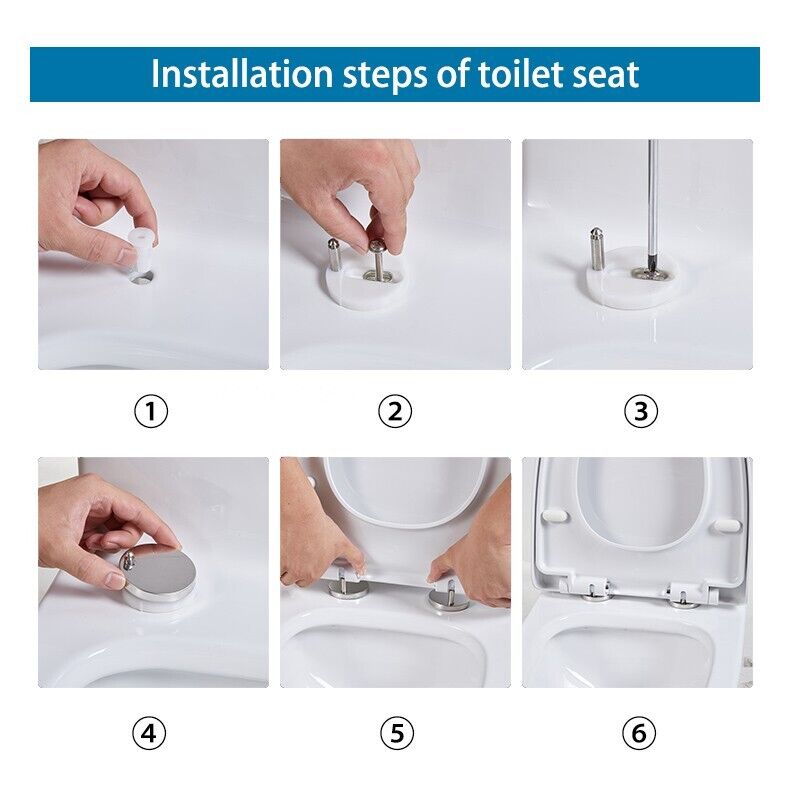 Installation steps of toilet seat

①

②

③

④

⑤

⑥